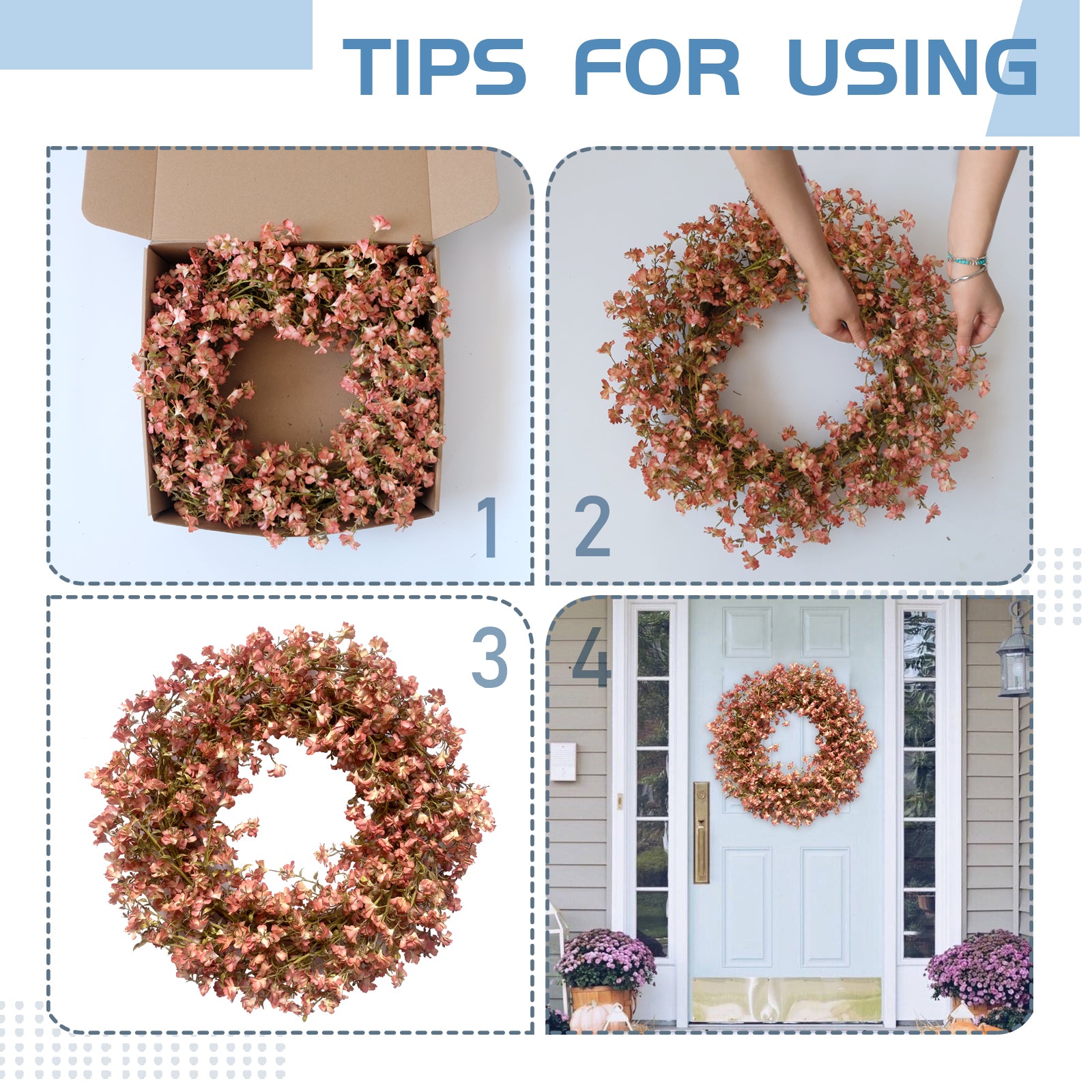 TIPS FOR USING

1

2

3

4